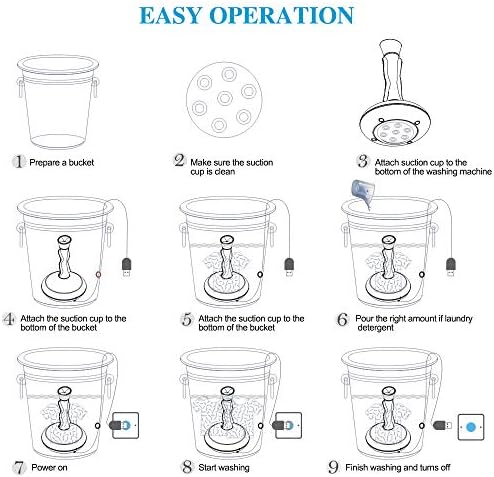 EASY OPERATION

1 Prepare a bucket

2 Make sure the suction cup is clean

3 Attach suction cup to the bottom of the washing machine

4 Attach the suction cup to the bottom of the bucket

5 Attach the suction cup to the bottom of the bucket

6 Pour the right amount if laundry detergent

7 Power on

8 Start washing

9 Finish washing and turns off