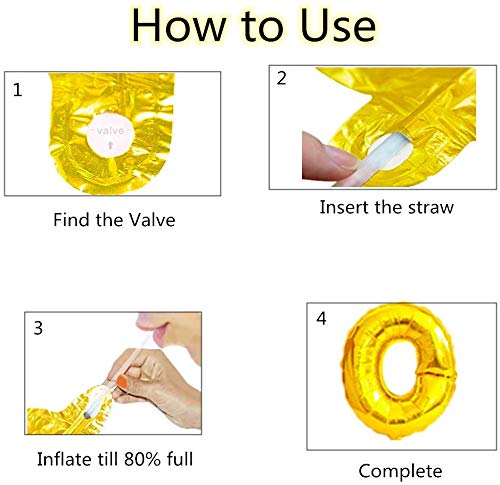 How to Use

1

valve

Find the Valve

2

Insert the straw

3

Inflate till 80% full

4

Complete