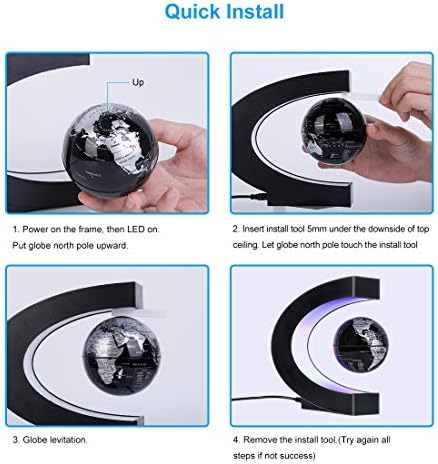 Quick Install

Up

1. Power on the frame, then LED on. Put globe north pole upward.

2. Insert install tool 5mm under the downside of top ceiling. Let globe north pole touch the install tool

3. Globe levitation.

4. Remove the install tool.(Try again all steps if not success)