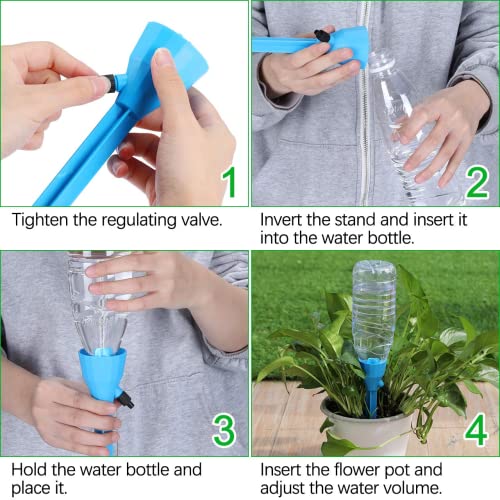 1

Tighten the regulating valve.

2

Invert the stand and insert it into the water bottle.

3

Hold the water bottle and place it.

4

Insert the flower pot and adjust the water volume.