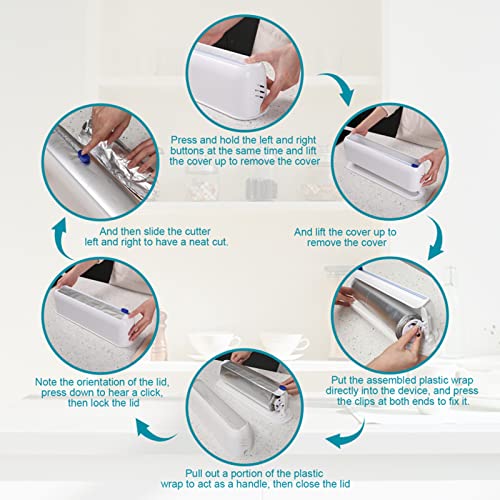 Press and hold the left and right buttons at the same time and lift the cover up to remove the cover

And lift the cover up to remove the cover

Put the assembled plastic wrap directly into the device, and press the clips at both ends to fix it.

Pull out a portion of the plastic wrap to act as a handle, then close the lid

Note the orientation of the lid, press down to hear a click, then lock the lid

And then slide the cutter left and right to have a neat cut.