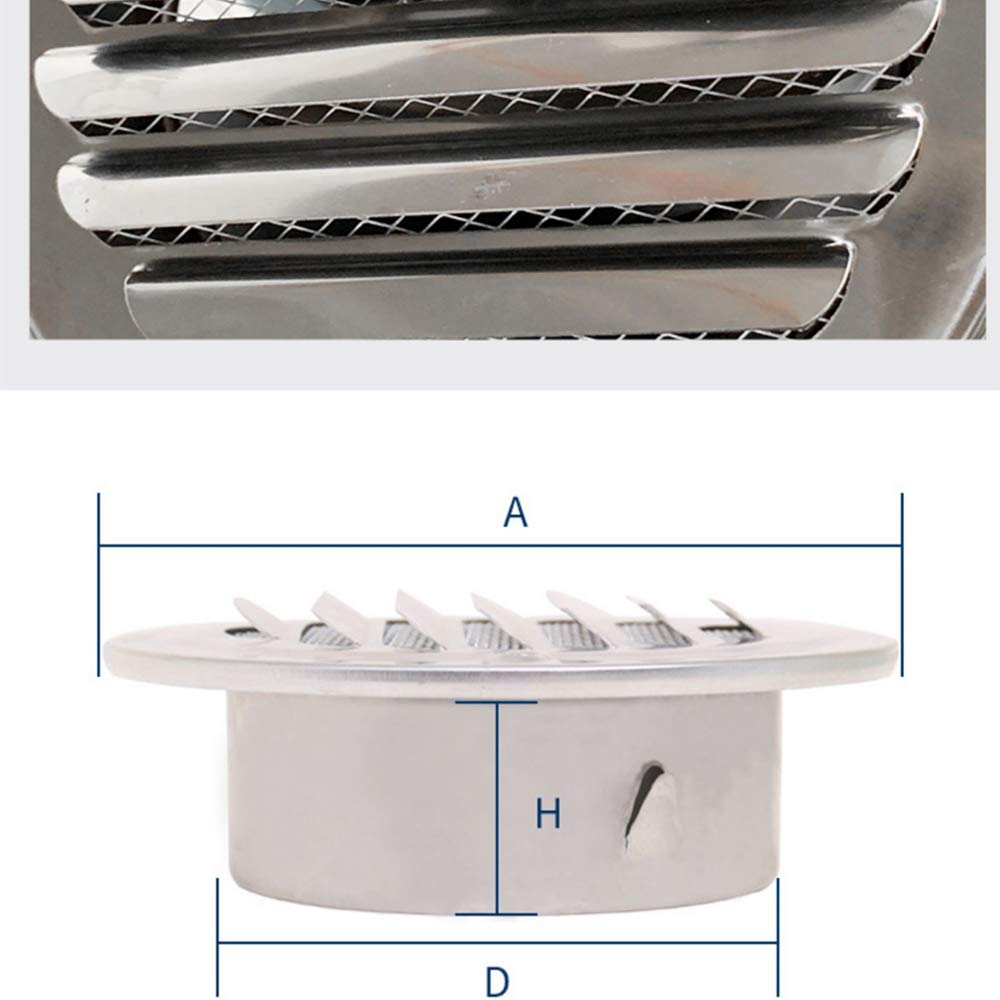 A

H

D