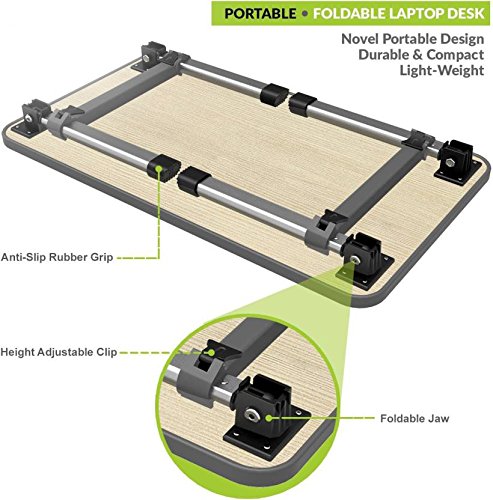 PORTABLE • FOLDABLE LAPTOP DESK

Novel Portable Design
Durable & Compact
Light-Weight

Anti-Slip Rubber Grip

Height Adjustable Clip

Foldable Jaw