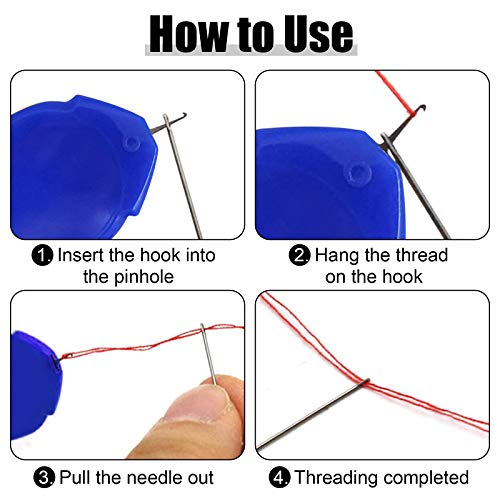 How to Use

1. Insert the hook into the pinhole

2. Hang the thread on the hook

3. Pull the needle out

4. Threading completed