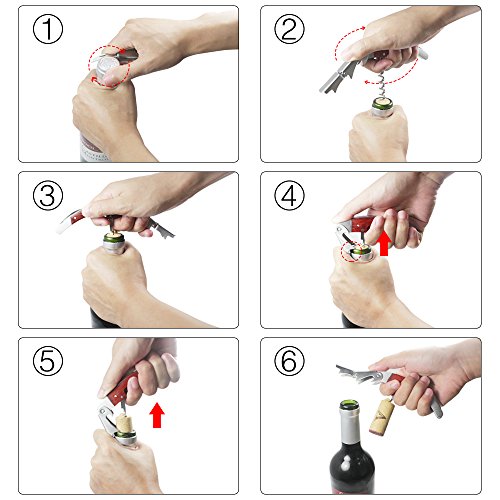 ①

②

③

④

⑤

⑥