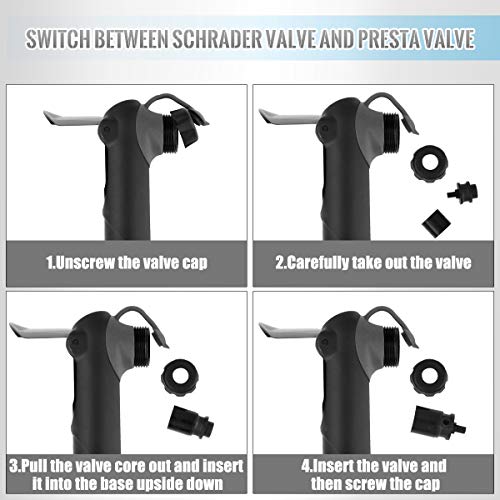 SWITCH BETWEEN SCHRADER VALVE AND PRESTA VALVE

1.Unscrew the valve cap

2.Carefully take out the valve

3.Pull the valve core out and insert it into the base upside down

4.Insert the valve and then screw the cap