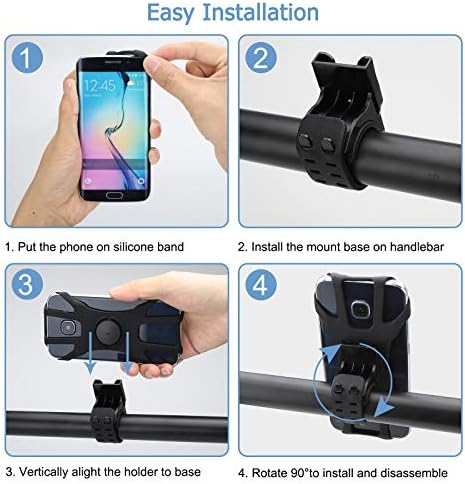 Easy Installation

1

12:45

1. Put the phone on silicone band

2

2. Install the mount base on handlebar

3

3. Vertically alight the holder to base

4

4. Rotate 90°to install and disassemble