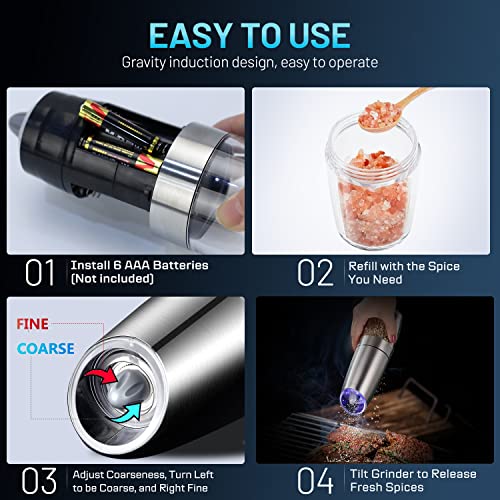 EASY TO USE
Gravity induction design, easy to operate

01 Install 6 AAA Batteries (Not included)

02 Refill with the Spice You Need

FINE
COARSE

03 Adjust Coarseness, Turn Left to be Coarse, and Right Fine

04 Tilt Grinder to Release Fresh Spices