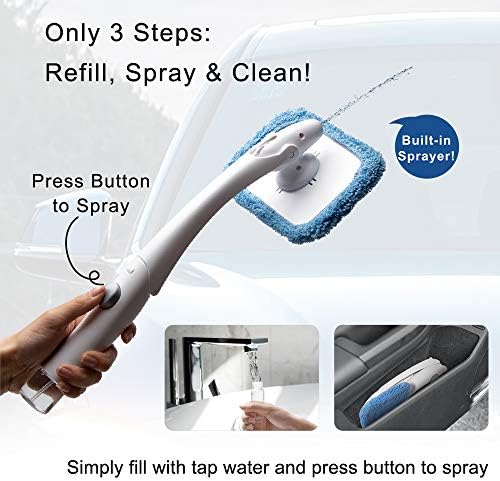 Only 3 Steps:
Refill, Spray & Clean!

Built-in Sprayer!

Press Button to Spray

Simply fill with tap water and press button to spray