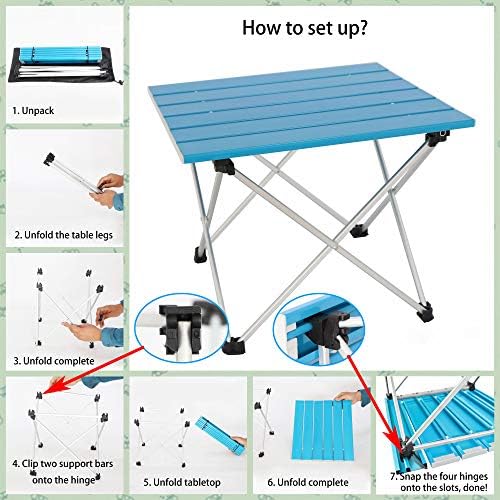 How to set up?

1. Unpack

2. Unfold the table legs

3. Unfold complete

4. Clip two support bars onto the hinge

5. Unfold tabletop

6. Unfold complete

7. Snap the four hinges onto the slots, done!