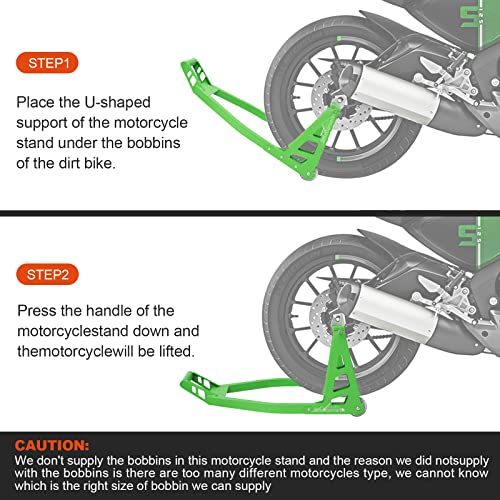 STEP1

Place the U-shaped support of the motorcycle stand under the bobbins of the dirt bike.

STEP2

Press the handle of the motorcyclestand down and themotorcyclewill be lifted.

CAUTION:
We don't supply the bobbins in this motorcycle stand and the reason we did notsupply with the bobbins is there are too many different motorcycles type, we cannot know which is the right size of bobbin we can supply