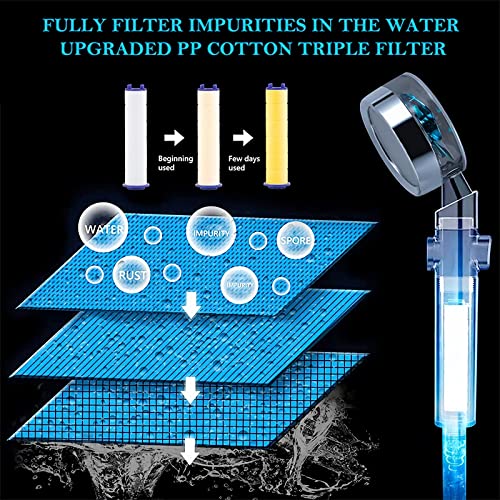 FULLY FILTER IMPURITIES IN THE WATER
UPGRADED PP COTTON TRIPLE FILTER

Beginning used

Few days used

WATER

IMPURITY

SPORE

RUST

IMPURITY