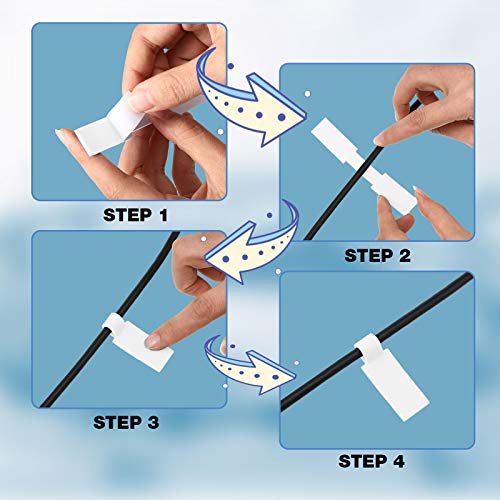 STEP 1

STEP 2

STEP 3

STEP 4