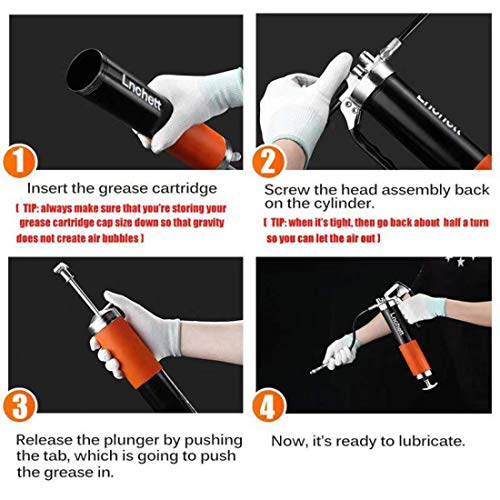 Lnchett

1

Insert the grease cartridge

( TIP: always make sure that you're storing your grease cartridge cap size down so that gravity does not create air bubbles )

Lnchett

2

Screw the head assembly back on the cylinder.

( TIP: when it's tight, then go back about half a turn so you can let the air out )

3

Release the plunger by pushing the tab, which is going to push the grease in.

Lnchett

4

Now, it's ready to lubricate.