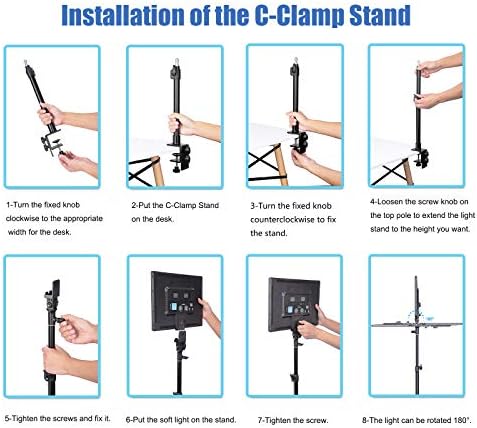 Installation of the C-Clamp Stand

1-Turn the fixed knob clockwise to the appropriate width for the desk.

2-Put the C-Clamp Stand on the desk.

3-Turn the fixed knob counterclockwise to fix the stand.

4-Loosen the screw knob on the top pole to extend the light stand to the height you want.

5-Tighten the screws and fix it.

6-Put the soft light on the stand.

7-Tighten the screw.

8-The light can be rotated 180°.