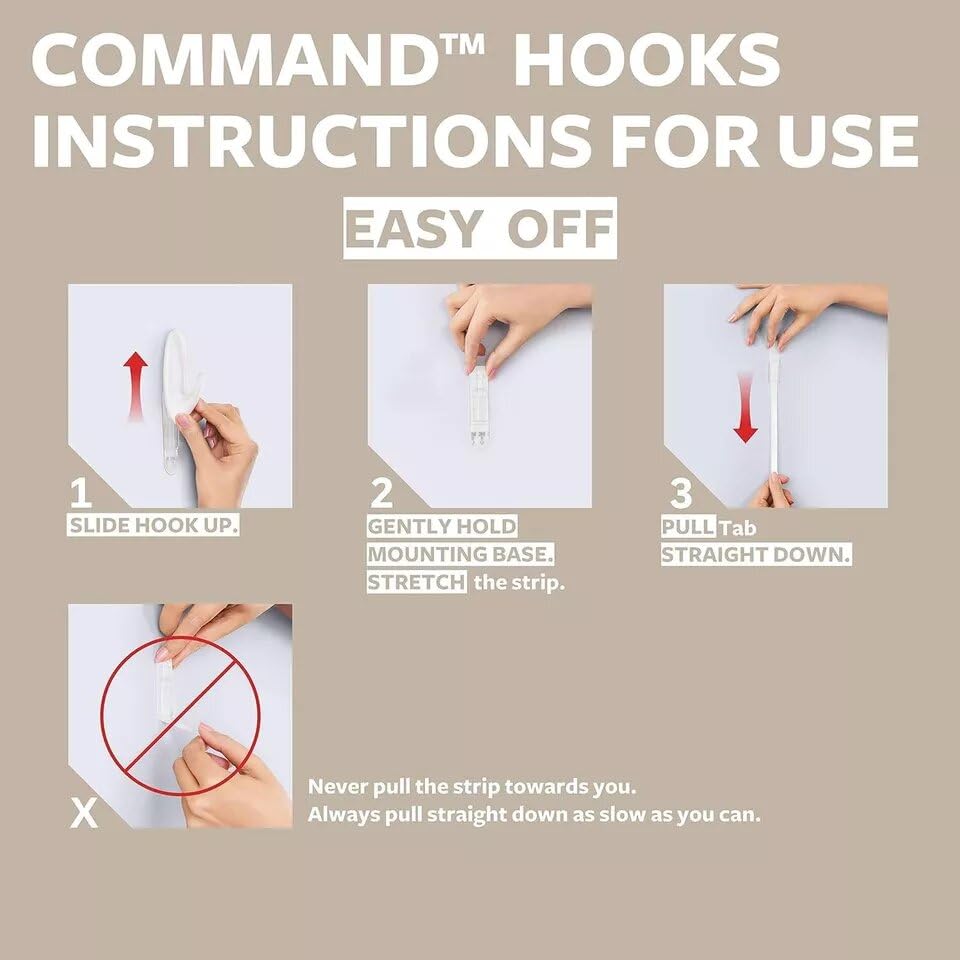 COMMAND™ HOOKS INSTRUCTIONS FOR USE

EASY OFF

1
SLIDE HOOK UP.

2
GENTLY HOLD MOUNTING BASE. STRETCH the strip.

3
PULL Tab STRAIGHT DOWN.

X

Never pull the strip towards you.
Always pull straight down as slow as you can.