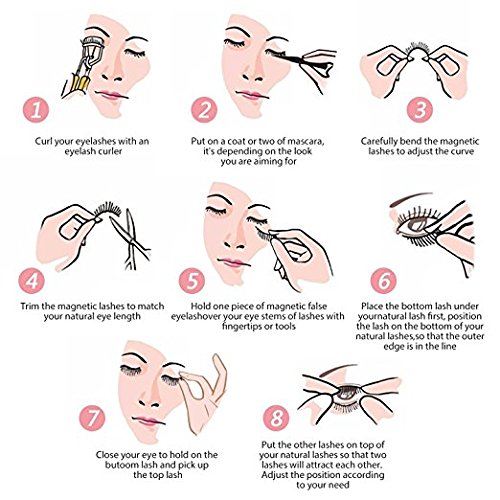 1

Curl your eyelashes with an eyelash curler

2

Put on a coat or two of mascara, it's depending on the look you are aiming for

3

Carefully bend the magnetic lashes to adjust the curve

4

Trim the magnetic lashes to match your natural eye length

5

Hold one piece of magnetic false eyelashover your eye stems of lashes with fingertips or tools

6

Place the bottom lash under yournatural lash first, position the lash on the bottom of your natural lashes,so that the outer edge is in the line

7

Close your eye to hold on the butoom lash and pick up the top lash

8

Put the other lashes on top of your natural lashes so that two lashes will attract each other. Adjust the position according to your need