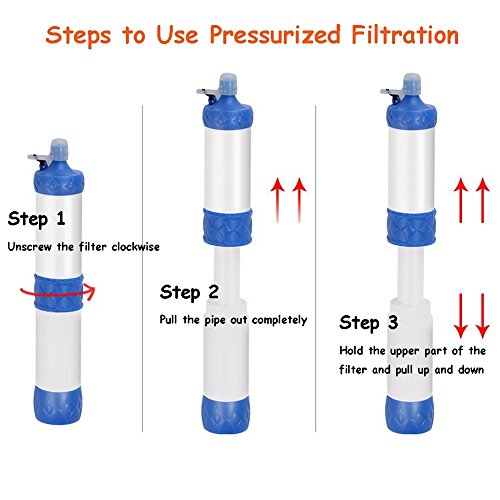 Steps to Use Pressurized Filtration

Step 1

Unscrew the filter clockwise

Step 2

Pull the pipe out completely

Step 3

Hold the upper part of the filter and pull up and down