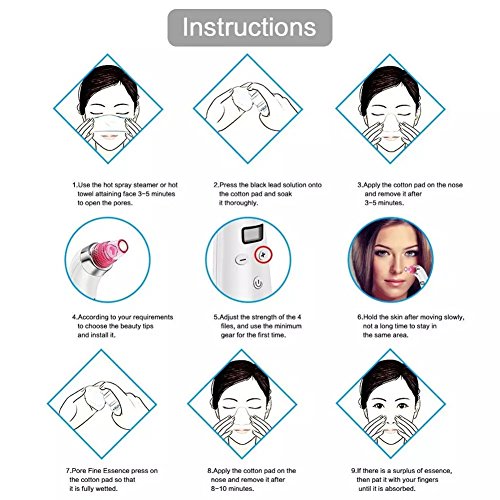 Instructions

1.Use the hot spray steamer or hot towel attaining face 3-5 minutes to open the pores.

2.Press the black lead solution onto the cotton pad and soak it thoroughly.

3.Apply the cotton pad on the nose and remove it after 3-5 minutes.

4.According to your requirements to choose the beauty tips and install it.

5.Adjust the strength of the 4 files, and use the minimum gear for the first time.

6.Hold the skin after moving slowly, not a long time to stay in the same area.

7.Pore Fine Essence press on the cotton pad so that it is fully wetted.

8.Apply the cotton pad on the nose and remove it after 8-10 minutes.

9.If there is a surplus of essence, then pat it with your fingers until it is absorbed.