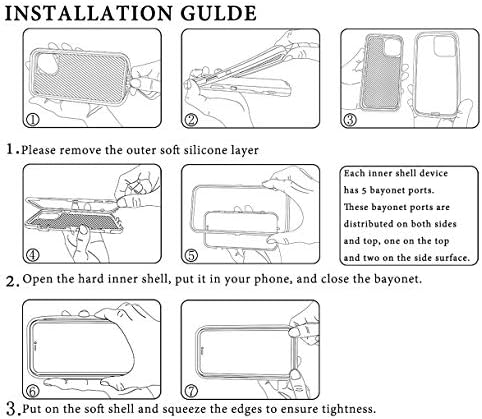 INSTALLATION GULDE

①

②

③

1. Please remove the outer soft silicone layer

④

⑤

Each inner shell device has 5 bayonet ports. These bayonet ports are distributed on both sides and top, one on the top and two on the side surface.

2. Open the hard inner shell, put it in your phone, and close the bayonet.

⑥

⑦

3. Put on the soft shell and squeeze the edges to ensure tightness.