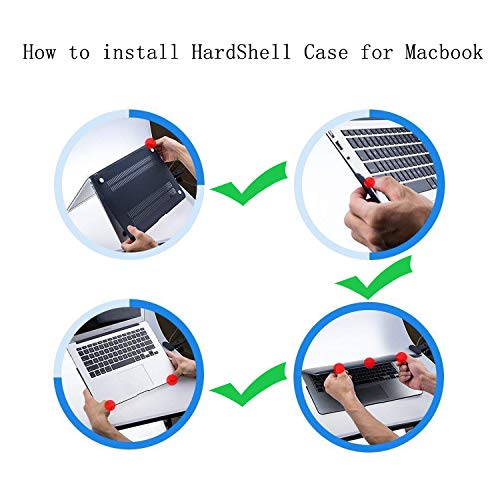 How to install HardShell Case for Macbook