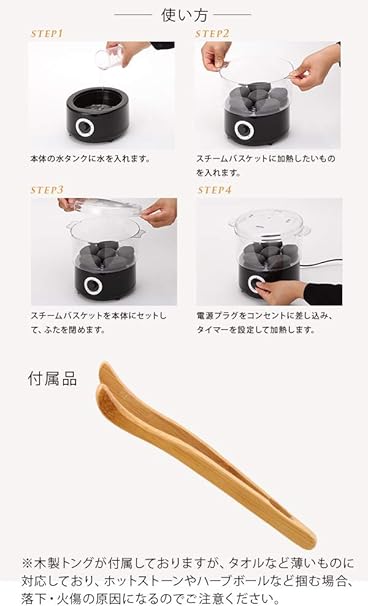 使い方

STEP1

本体の水タンクに水を入れます。

STEP2

スチームバスケットに加熱したいものを入れます。

STEP3

スチームバスケットを本体にセットして、ふたを閉めます。

STEP4

電源プラグをコンセントに差し込み、タイマーを設定して加熱します。

付属品

※木製トングが付属しておりますが、タオルなど薄いものに対応しており、ホットストーンやハーブボールなど掴む場合、落下・火傷の原因になるのでご注意ください。