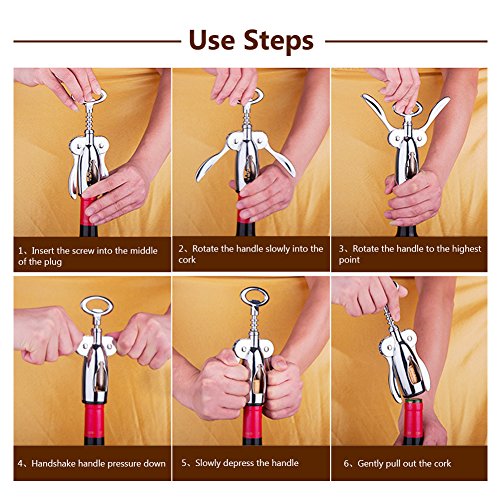 Use Steps

1、Insert the screw into the middle of the plug

2、Rotate the handle slowly into the cork

3、Rotate the handle to the highest point

4、Handshake handle pressure down

5、Slowly depress the handle

6、Gently pull out the cork