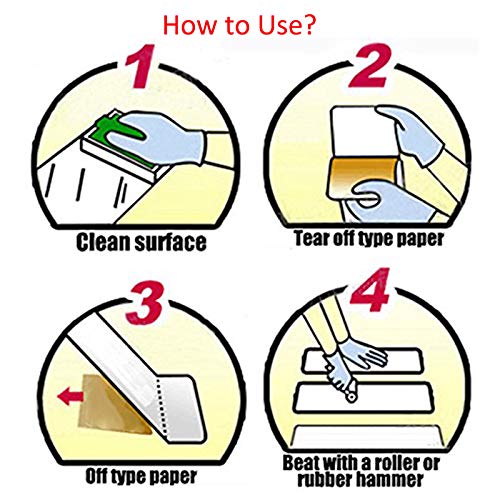 How to Use?

1

Clean surface

2

Tear off type paper

3

Off type paper

4

Beat with a roller or rubber hammer