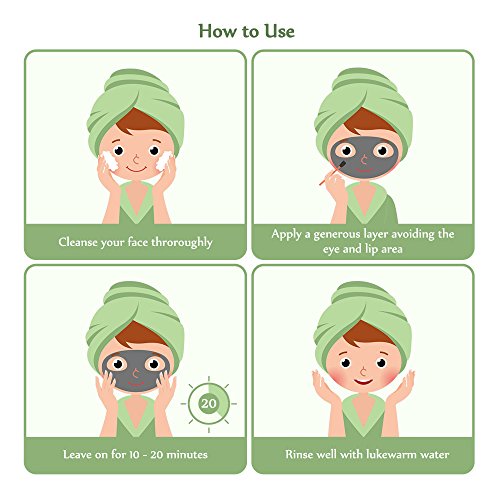 How to Use

Cleanse your face throroughly

Apply a generous layer avoiding the eye and lip area

20

Leave on for 10 - 20 minutes

Rinse well with lukewarm water