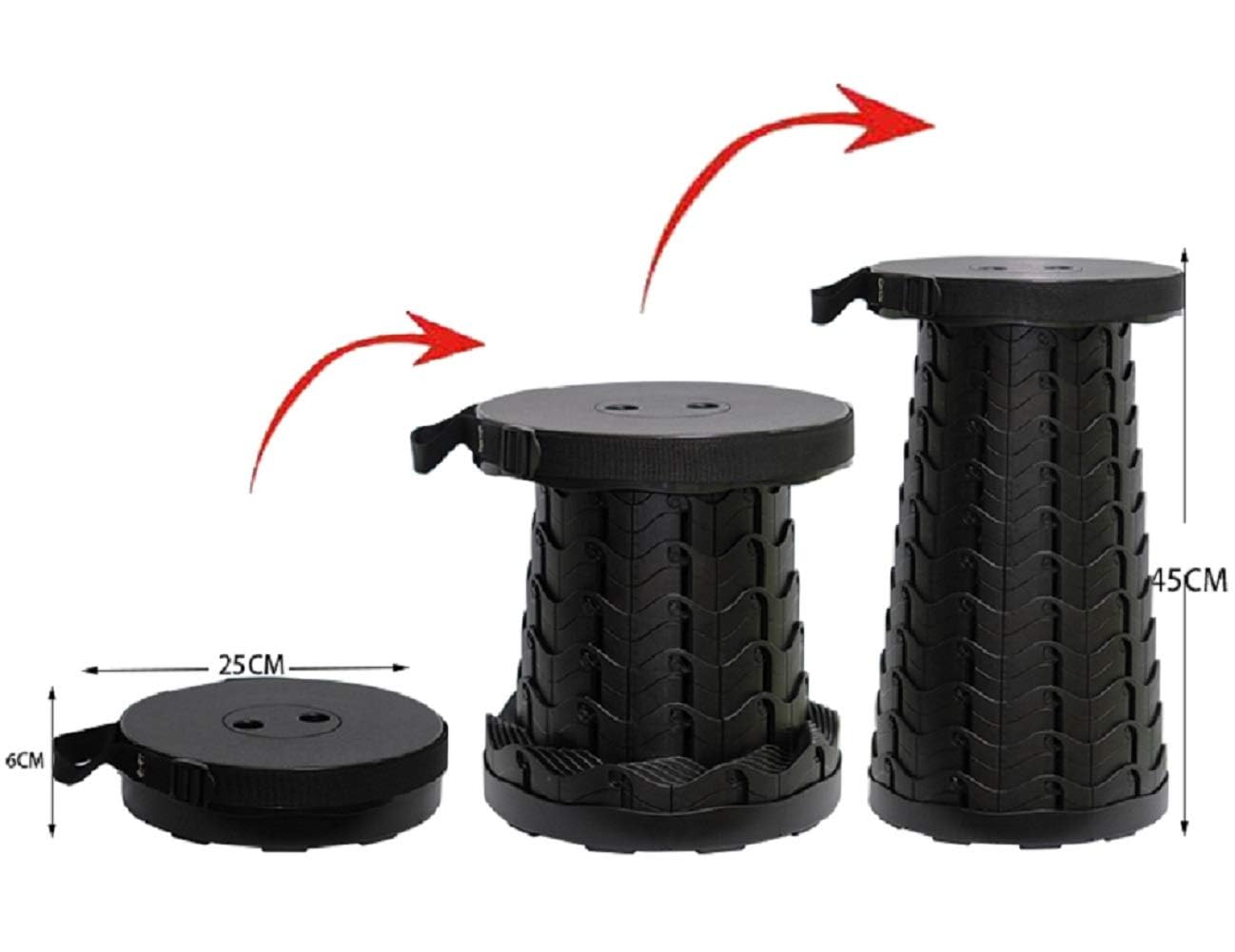 25CM

6CM

45CM