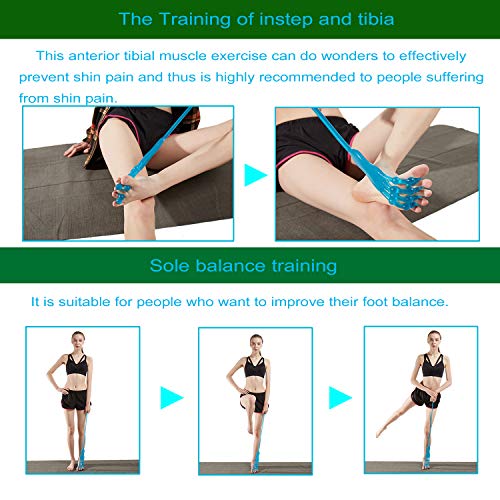 The Training of instep and tibia

This anterior tibial muscle exercise can do wonders to effectively prevent shin pain and thus is highly recommended to people suffering from shin pain.

Sole balance training

It is suitable for people who want to improve their foot balance.