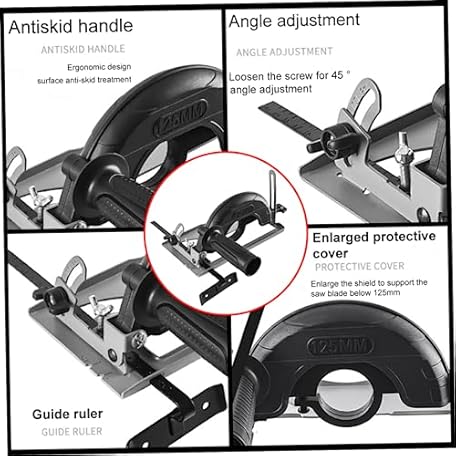 Antiskid handle

ANTISKID HANDLE

Ergonomic design
surface anti-skid treatment

125MM

Angle adjustment

ANGLE ADJUSTMENT

Loosen the screw for 45 ° angle adjustment

Enlarged protective cover

PROTECTIVE COVER

Enlarge the shield to support the saw blade below 125mm

125MM

Guide ruler

GUIDE RULER