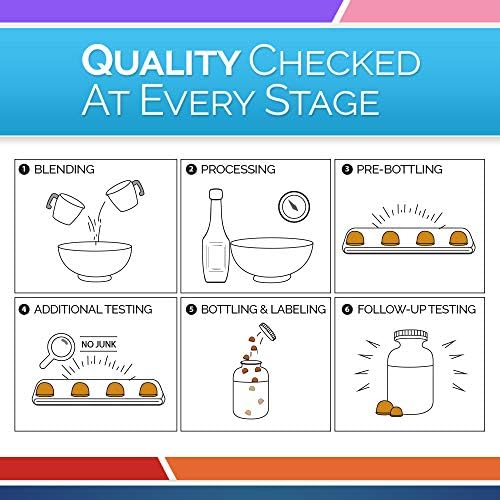 QUALITY CHECKED AT EVERY STAGE

1 BLENDING

2 PROCESSING

3 PRE-BOTTLING

4 ADDITIONAL TESTING

NO JUNK

5 BOTTLING & LABELING

6 FOLLOW-UP TESTING