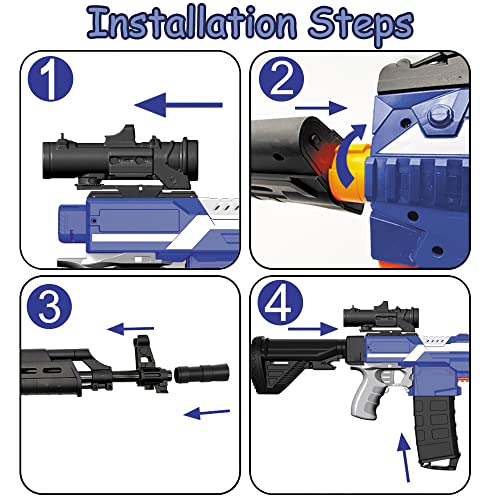 Installation Steps

1

2

3

4