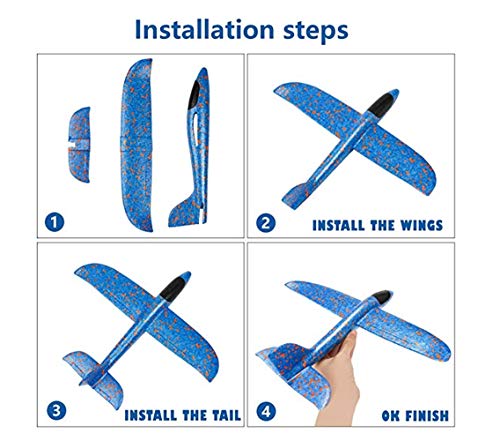 Installation steps

1

2 INSTALL THE WINGS

3 INSTALL THE TAIL

4 OK FINISH