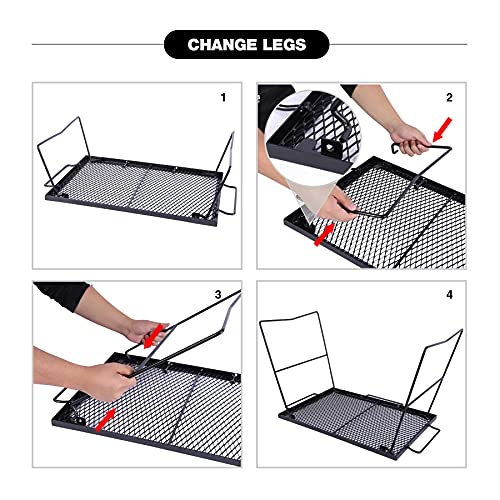 CHANGE LEGS

1

2

3

4