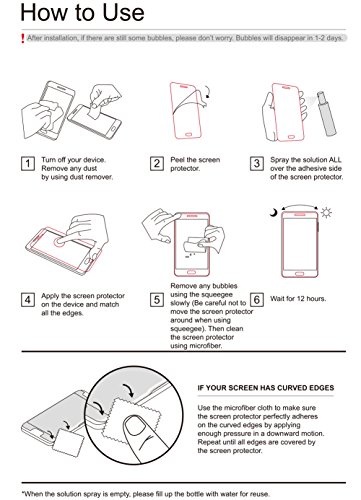 How to Use

! After installation, if there are still some bubbles, please don't worry. Bubbles will disappear in 1-2 days.

1 Turn off your device. Remove any dust by using dust remover.

2 Peel the screen protector.

3 Spray the solution ALL over the adhesive side of the screen protector.

4 Apply the screen protector on the device and match all the edges.

5 Remove any bubbles using the squeegee slowly (Be careful not to move the screen protector around when using squeegee). Then clean the screen protector using microfiber.

6 Wait for 12 hours.

IF YOUR SCREEN HAS CURVED EDGES

Use the microfiber cloth to make sure the screen protector perfectly adheres on the curved edges by applying enough pressure in a downward motion. Repeat until all edges are covered by the screen protector.

*When the solution spray is empty, please fill up the bottle with water for reuse.