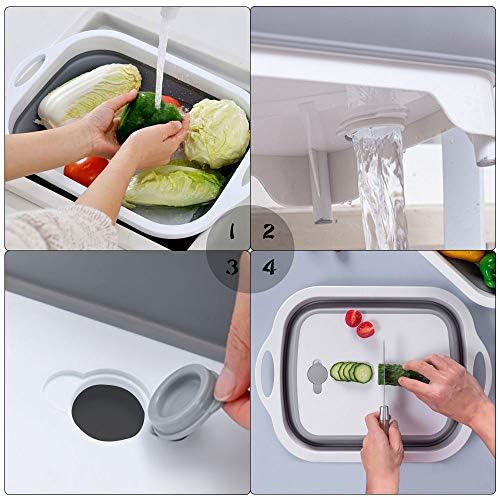 1 2
3 4