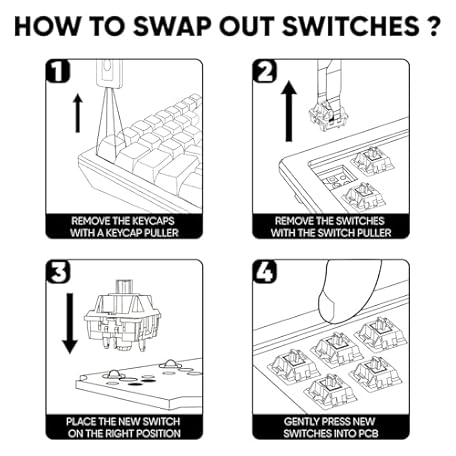 HOW TO SWAP OUT SWITCHES ?

1
REMOVE THE KEYCAPS WITH A KEYCAP PULLER

2
REMOVE THE SWITCHES WITH THE SWITCH PULLER

3
PLACE THE NEW SWITCH ON THE RIGHT POSITION

4
GENTLY PRESS NEW SWITCHES INTO PCB