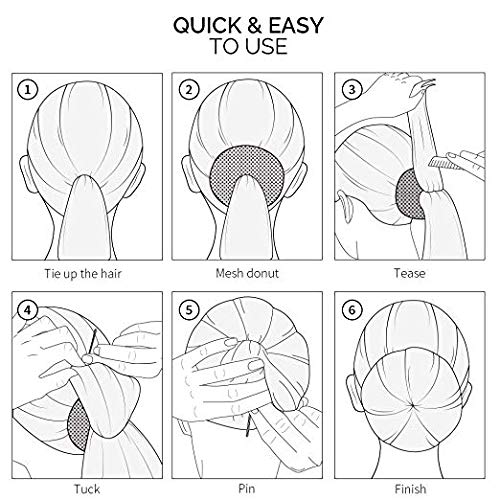 QUICK & EASY
TO USE

1
Tie up the hair

2
Mesh donut

3
Tease

4
Tuck

5
Pin

6
Finish