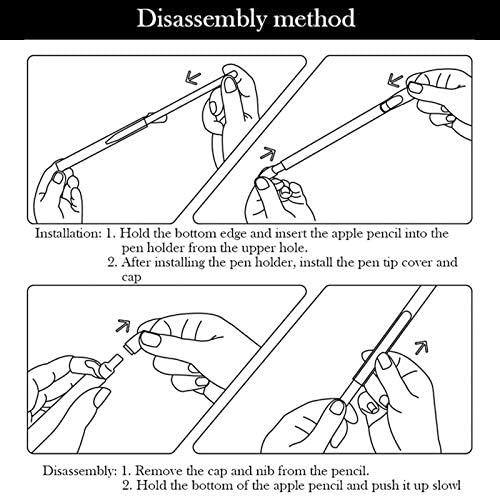 Disassembly method

Installation: 1. Hold the bottom edge and insert the apple pencil into the pen holder from the upper hole.
2. After installing the pen holder, install the pen tip cover and cap

Disassembly: 1. Remove the cap and nib from the pencil.
2. Hold the bottom of the apple pencil and push it up slowl