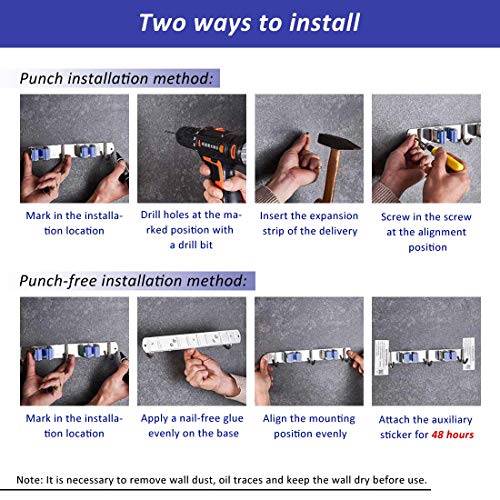 Two ways to install

Punch installation method:

Mark in the installation location

Drill holes at the marked position with a drill bit

Insert the expansion strip of the delivery

Screw in the screw at the alignment position

Punch-free installation method:

Mark in the installation location

Apply a nail-free glue evenly on the base

Align the mounting position evenly

Attach the auxiliary sticker for 48 hours

Note: It is necessary to remove wall dust, oil traces and keep the wall dry before use.