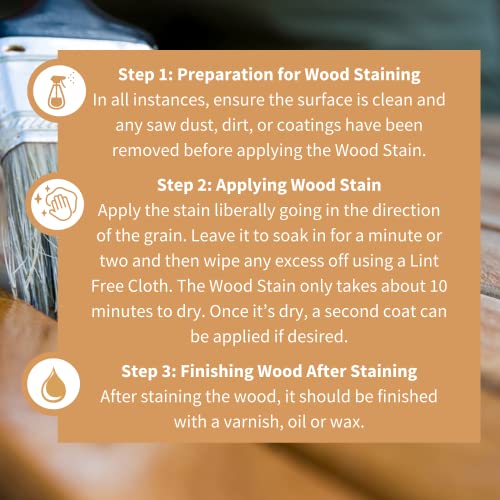 Step 1: Preparation for Wood Staining
In all instances, ensure the surface is clean and any saw dust, dirt, or coatings have been removed before applying the Wood Stain.

Step 2: Applying Wood Stain
Apply the stain liberally going in the direction of the grain. Leave it to soak in for a minute or two and then wipe any excess off using a Lint Free Cloth. The Wood Stain only takes about 10 minutes to dry. Once it's dry, a second coat can be applied if desired.

Step 3: Finishing Wood After Staining
After staining the wood, it should be finished with a varnish, oil or wax.