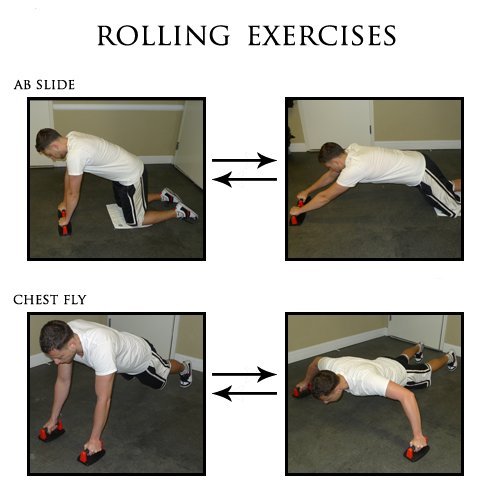 ROLLING EXERCISES

AB SLIDE

CHEST FLY