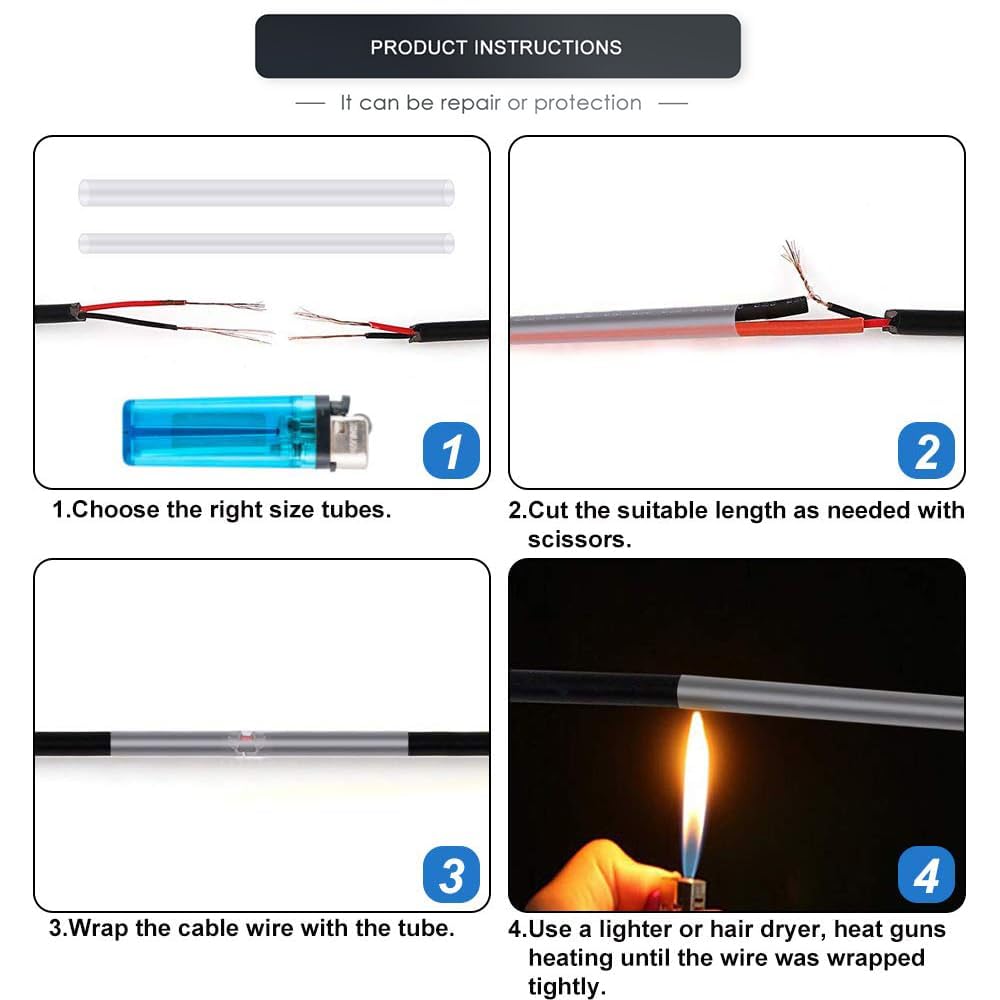 PRODUCT INSTRUCTIONS

— It can be repair or protection —

1

1.Choose the right size tubes.

2

2.Cut the suitable length as needed with scissors.

3

3.Wrap the cable wire with the tube.

4

4.Use a lighter or hair dryer, heat guns heating until the wire was wrapped tightly.