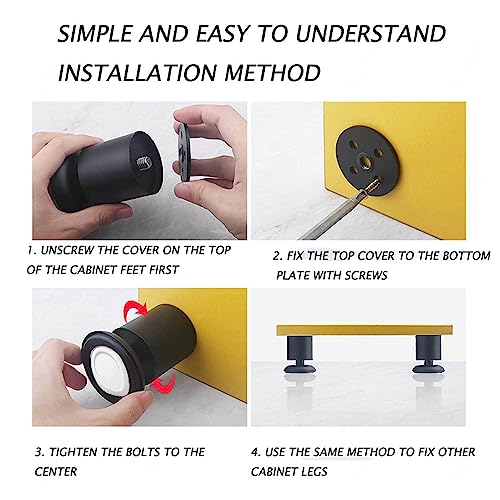 SIMPLE AND EASY TO UNDERSTAND INSTALLATION METHOD

1. UNSCREW THE COVER ON THE TOP OF THE CABINET FEET FIRST

2. FIX THE TOP COVER TO THE BOTTOM PLATE WITH SCREWS

3. TIGHTEN THE BOLTS TO THE CENTER

4. USE THE SAME METHOD TO FIX OTHER CABINET LEGS