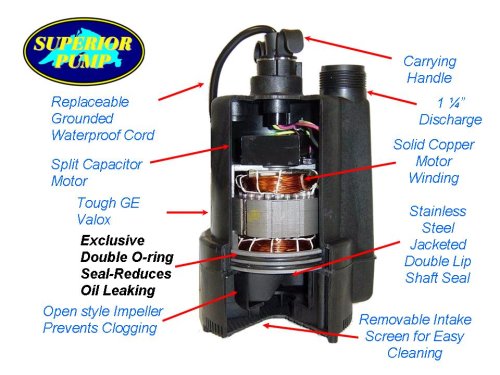 SUPERIOR PUMP

Replaceable Grounded Waterproof Cord

Split Capacitor Motor

Tough GE Valox

Exclusive Double O-ring Seal-Reduces Oil Leaking

Open style Impeller Prevents Clogging

Carrying Handle

1 ¼" Discharge

Solid Copper Motor Winding

Stainless Steel Jacketed Double Lip Shaft Seal

Removable Intake Screen for Easy Cleaning