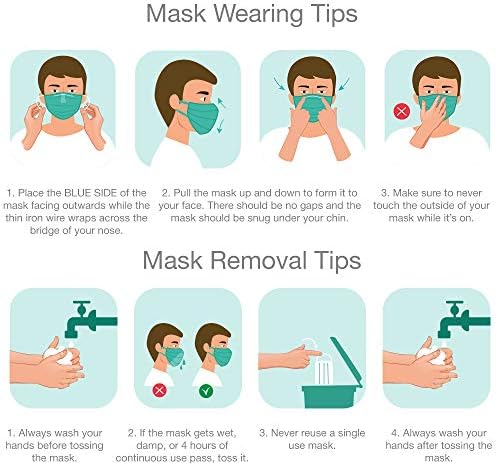 Mask Wearing Tips

1. Place the BLUE SIDE of the mask facing outwards while the thin iron wire wraps across the bridge of your nose.

2. Pull the mask up and down to form it to your face. There should be no gaps and the mask should be snug under your chin.

3. Make sure to never touch the outside of your mask while it's on.

Mask Removal Tips

1. Always wash your hands before tossing the mask.

2. If the mask gets wet, damp, or 4 hours of continuous use pass, toss it.

3. Never reuse a single use mask.

4. Always wash your hands after tossing the mask.