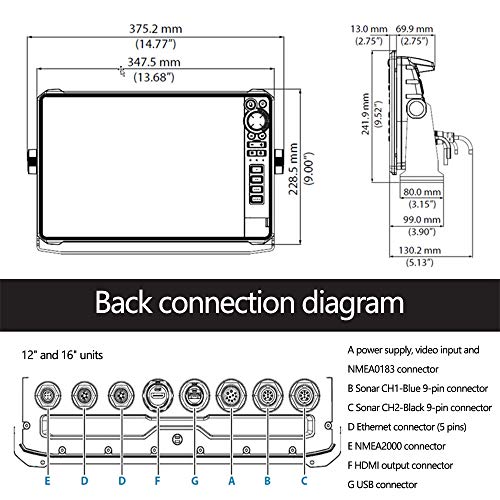 375.2 mm
(14.77")
347.5 mm
(13.68")
228.5 mm
(9.00")

13.0 mm
(2.75")
69.9 mm
(2.75")
241.9 mm
(9.52")
80.0 mm
(3.15")
99.0 mm
(3.90")
130.2 mm
(5.13")

Back connection diagram

12" and 16" units

E D D F G A B C

A power supply, video input and NMEA0183 connector
B Sonar CH1-Blue 9-pin connector
C Sonar CH2-Black 9-pin connector
D Ethernet connector (5 pins)
E NMEA2000 connector
F HDMI output connector
G USB connector