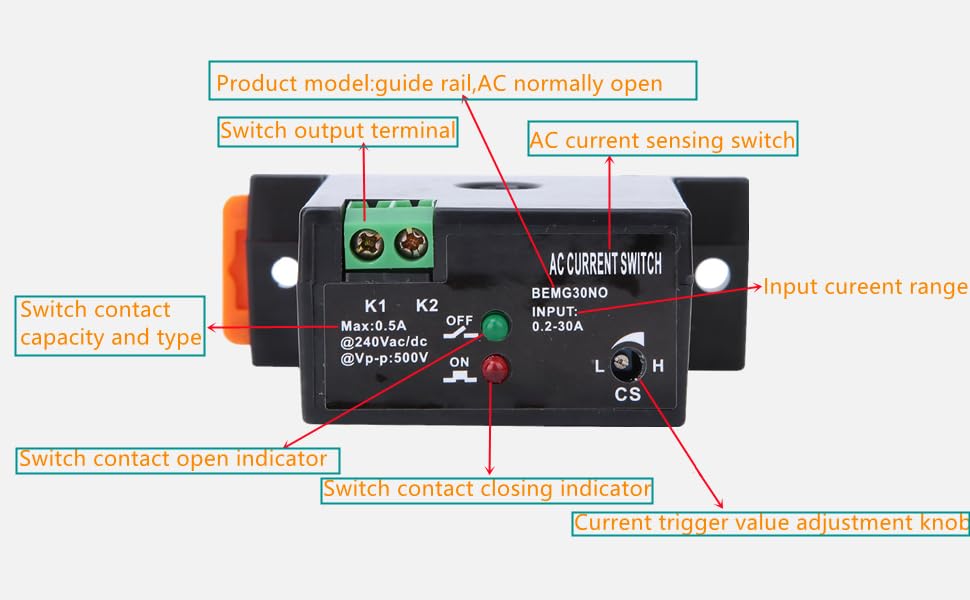 Product model:guide rail,AC normally open

Switch output terminal

AC current sensing switch

AC CURRENT SWITCH

BEMG30NO

INPUT:
0.2-30A

Input cureent range

Switch contact capacity and type

K1 K2
Max:0.5A
@240Vac/dc
@Vp-p:500V

OFF

ON

L H
CS

Switch contact open indicator

Switch contact closing indicator

Current trigger value adjustment knob